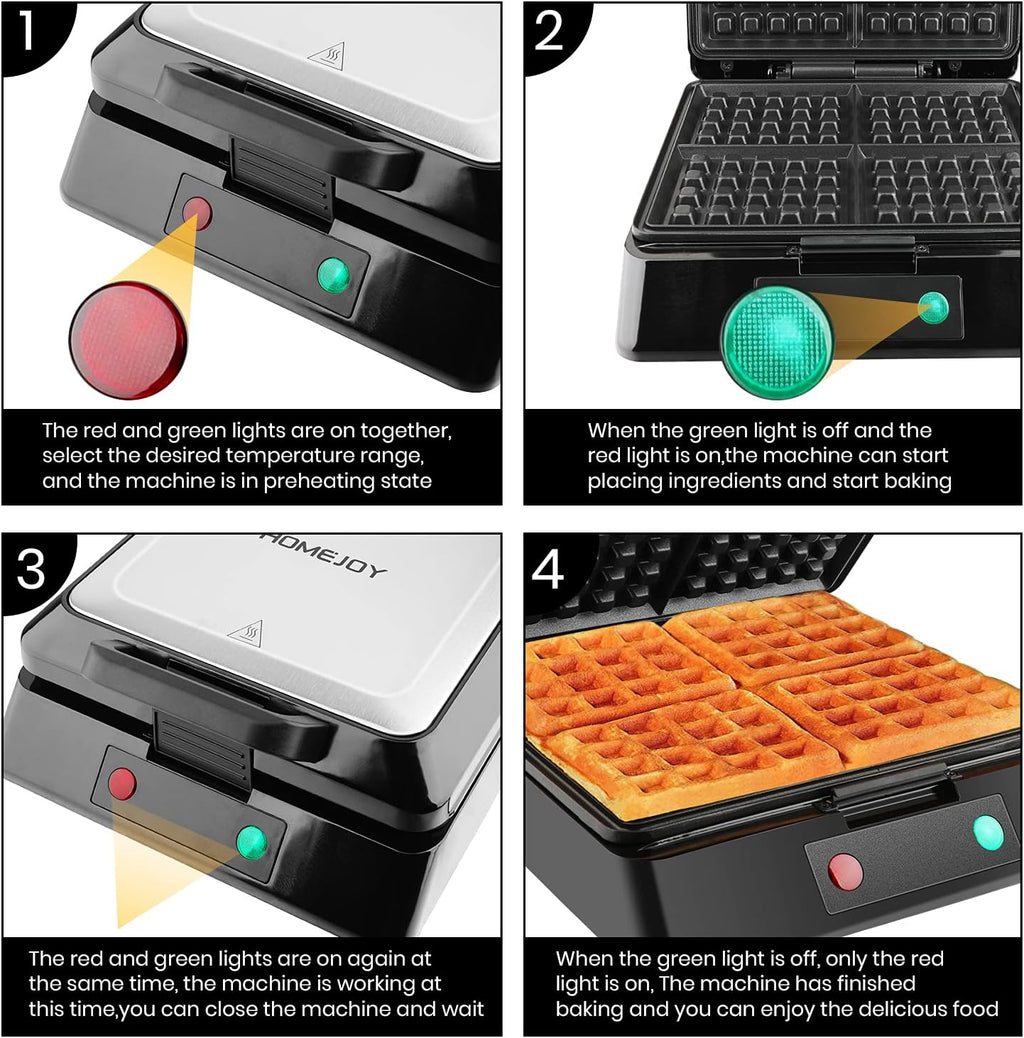 1

The red and green lights are on together, select the desired temperature range, and the machine is in preheating state

2

When the green light is off and the red light is on,the machine can start placing ingredients and start baking

3

HOMEJOY

The red and green lights are on again at the same time, the machine is working at this time,you can close the machine and wait

4

When the green light is off, only the red light is on, The machine has finished baking and you can enjoy the delicious food